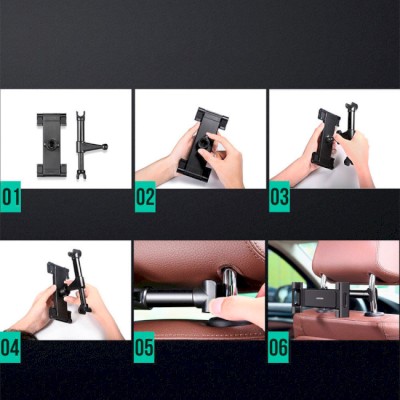 01

02

03

04

05

06