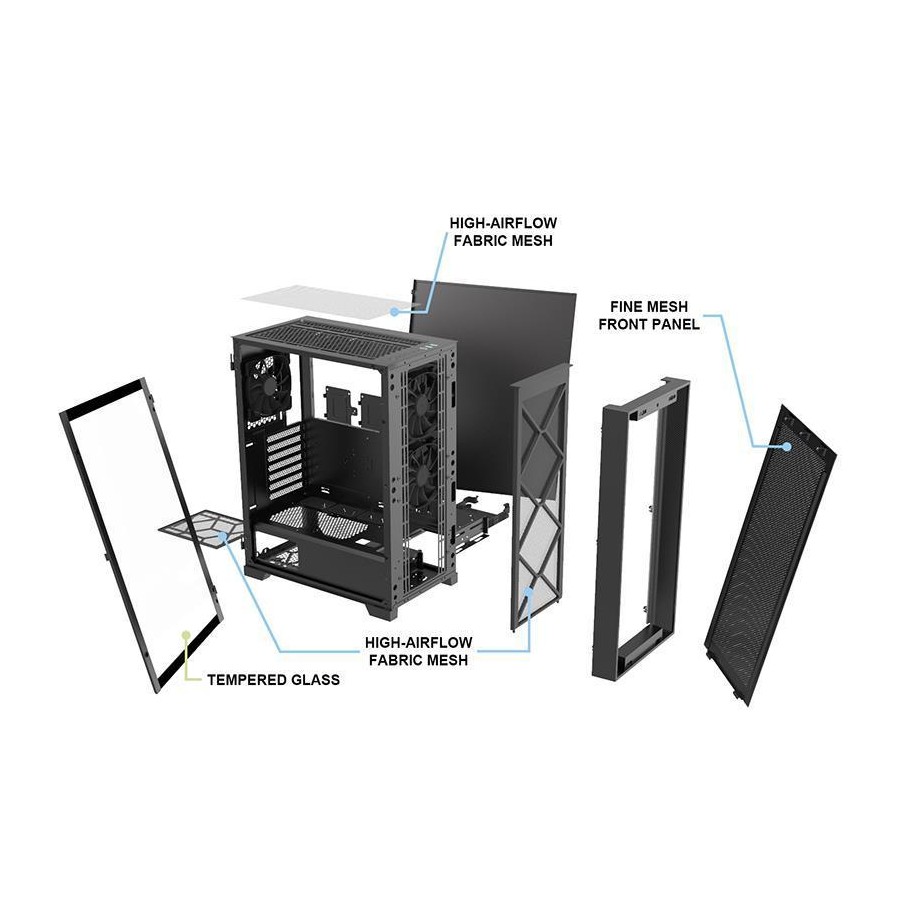 HIGH-AIRFLOW
FABRIC MESH

FINE MESH
FRONT PANEL

HIGH-AIRFLOW
FABRIC MESH

TEMPERED GLASS