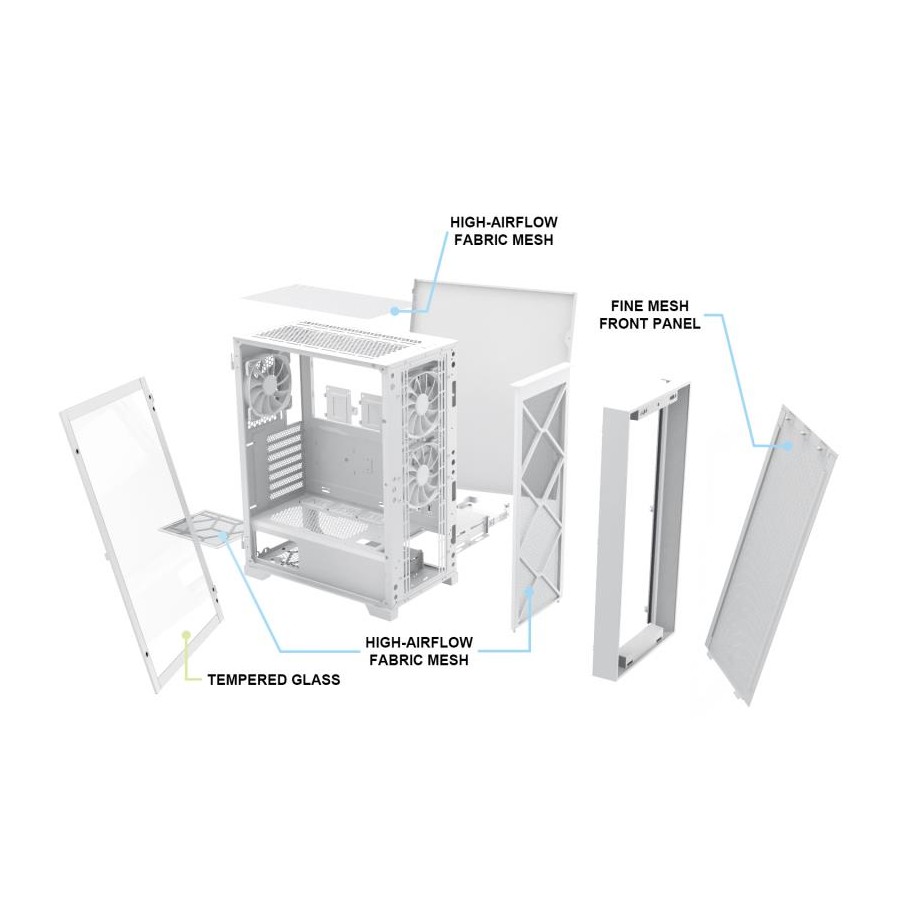 HIGH-AIRFLOW
FABRIC MESH

FINE MESH
FRONT PANEL

HIGH-AIRFLOW
FABRIC MESH

TEMPERED GLASS