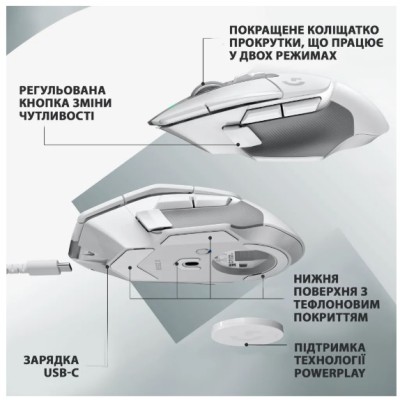 ПОКРАЩЕНЕ КОЛІЩАТКО ПРОКРУТКИ, ЩО ПРАЦЮЄ У ДВОХ РЕЖИМАХ

РЕГУЛЬОВАНА КНОПКА ЗМІНИ ЧУТЛИВОСТІ

НИЖНЯ ПОВЕРХНЯ З ТЕФЛОНОВИМ ПОКРИТТЯМ

ПІДТРИМКА ТЕХНОЛОГІЇ POWERPLAY

ЗАРЯДКА USB-C