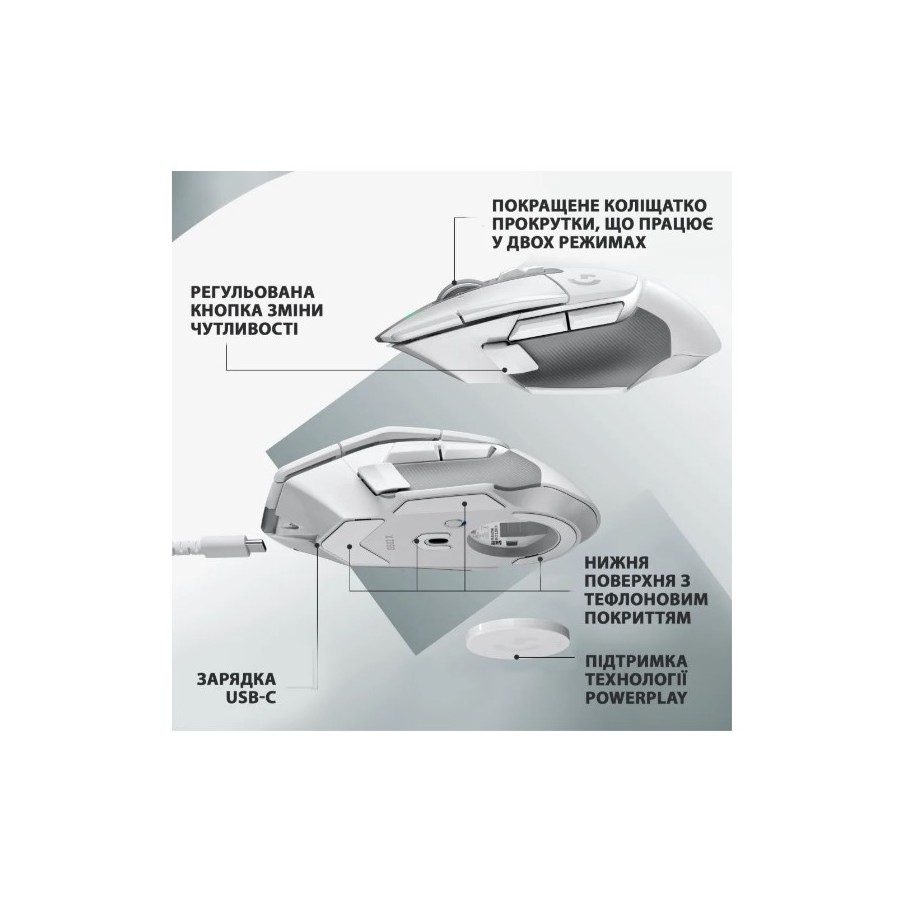 ПОКРАЩЕНЕ КОЛІЩАТКО ПРОКРУТКИ, ЩО ПРАЦЮЄ У ДВОХ РЕЖИМАХ

РЕГУЛЬОВАНА КНОПКА ЗМІНИ ЧУТЛИВОСТІ

НИЖНЯ ПОВЕРХНЯ З ТЕФЛОНОВИМ ПОКРИТТЯМ

ПІДТРИМКА ТЕХНОЛОГІЇ POWERPLAY

ЗАРЯДКА USB-C