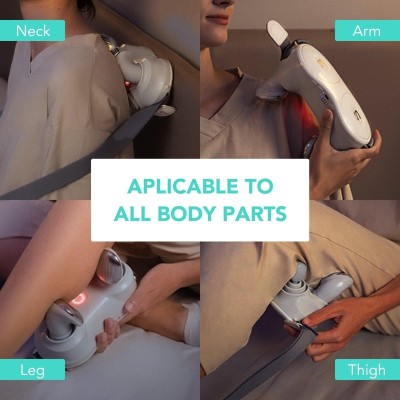 Neck

Arm

APLICABLE TO ALL BODY PARTS

Leg

Thigh