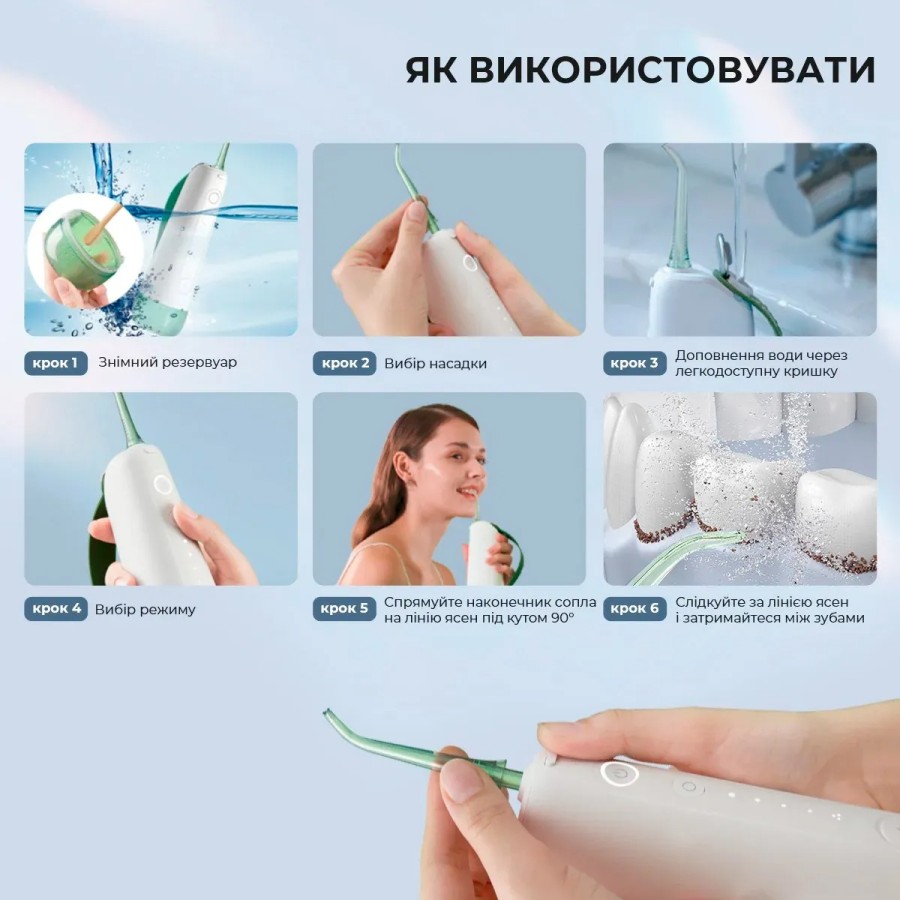 ЯК ВИКОРИСТОВУВАТИ

крок 1 Знімний резервуар

крок 2 Вибір насадки

крок 3 Доповнення води через легкодоступну кришку

крок 4 Вибір режиму

крок 5 Спрямуйте наконечник сопла на лінію ясен під кутом 90°

крок 6 Слідкуйте за лінією ясен і затримайтеся між зубами