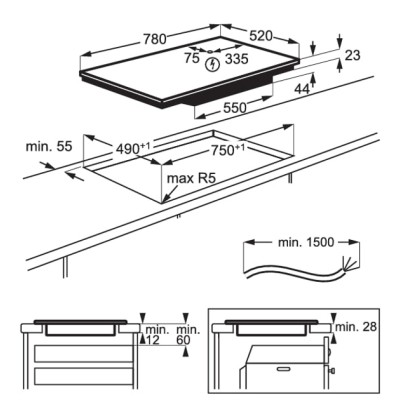 780
520
75
335
23
44
550
min. 55
$490^{+1}$
$750^{+1}$
max R5
min. 1500
min.
12
min.
60
min. 28