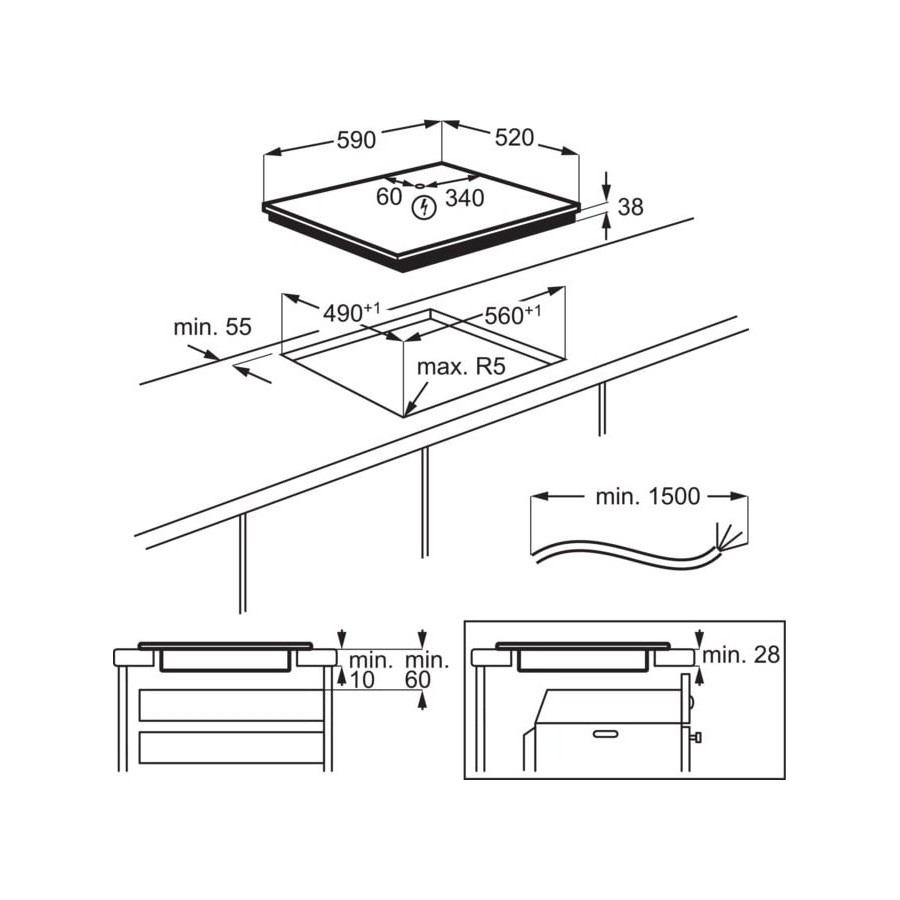 590
520
60
340
38
min. 55
$490^{+1}$
$560^{+1}$
max. R5
min. 1500
min.
10
min.
60
min. 28