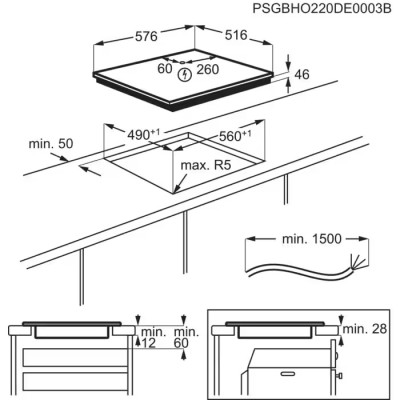 PSGBHO220DE0003B

576

516

60

260

46

$490^{+1}$

$560^{+1}$

min. 50

max. R5

min. 1500

min. 12

min. 60

min. 28