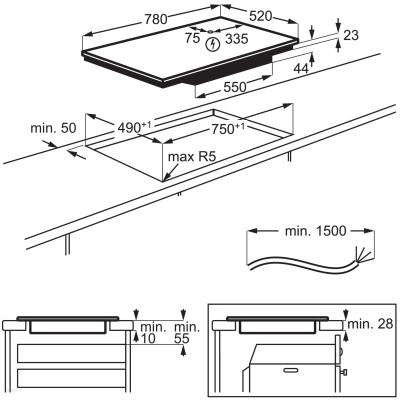 780
520
75
335
23
44
550
min. 50
$490^{+1}$
$750^{+1}$
max R5
min. 1500
min.
10
min.
55
min. 28