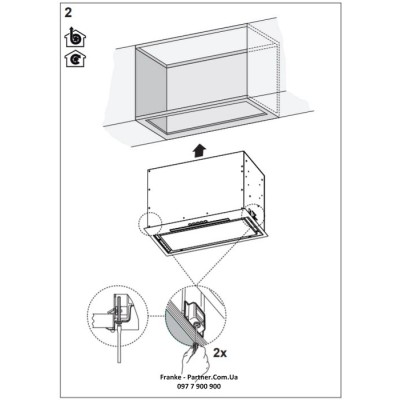 2

2x

Franke - Partner.Com.Ua
097 7 900 900