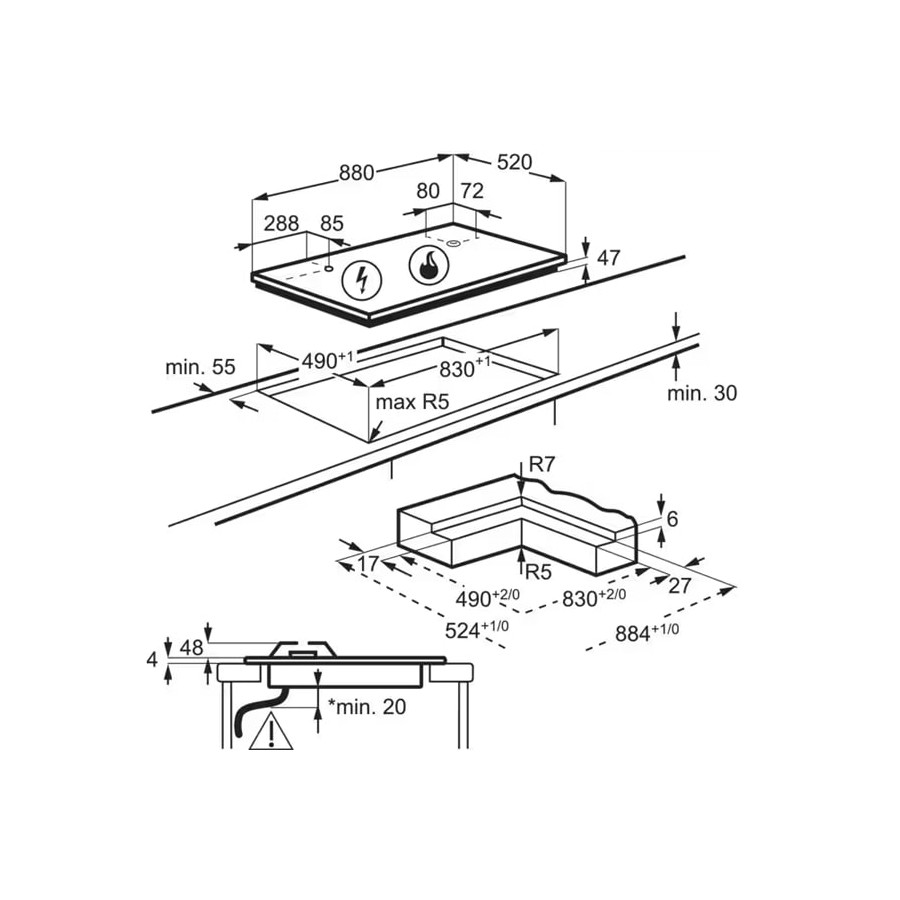 880
520
80
72
288
85
47
min. 55
$490^{+1}$
$830^{+1}$
max R5
min. 30
R7
6
17
R5
27
$490^{+2/0}$
$830^{+2/0}$
$524^{+1/0}$
$884^{+1/0}$
4
48
*min. 20