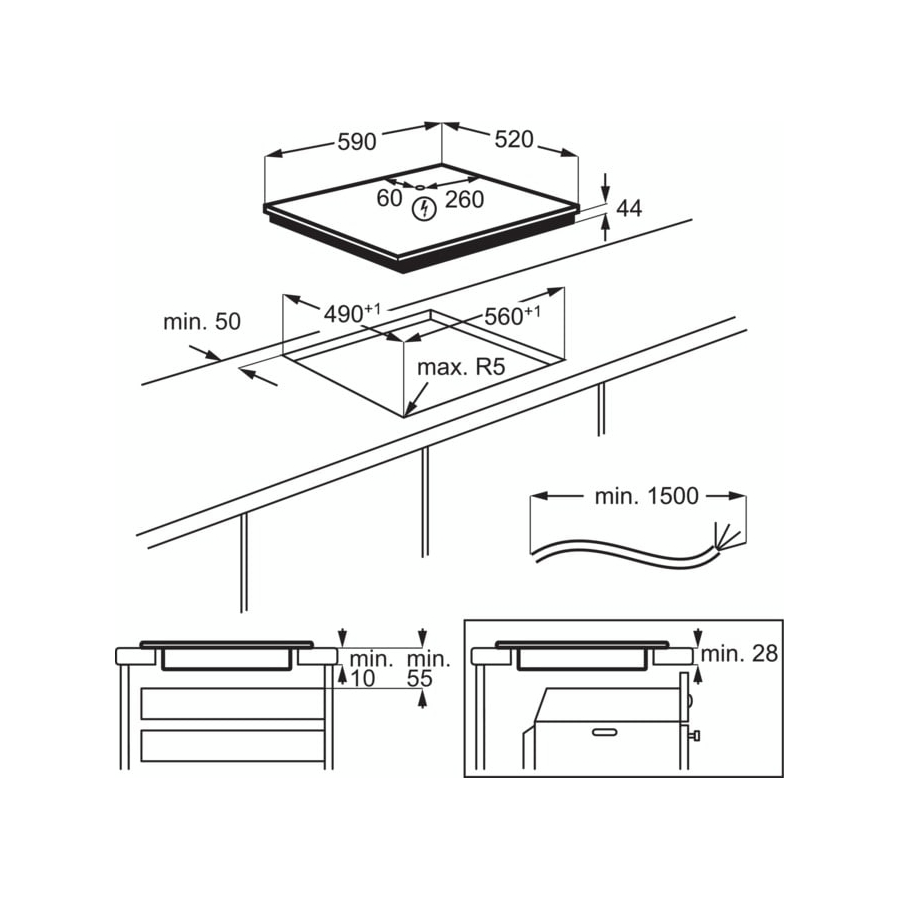 590
520
60
260
44
min. 50
$490^{+1}$
$560^{+1}$
max. R5
min. 1500
min.
10
min.
55
min. 28