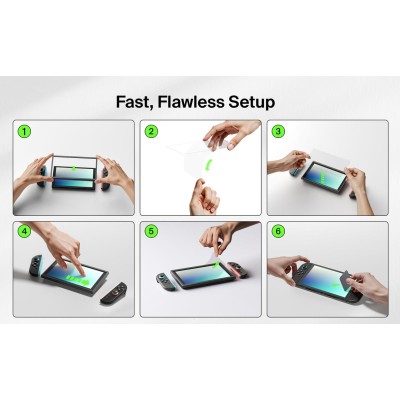 Fast, Flawless Setup

1

2

3

4

5

6