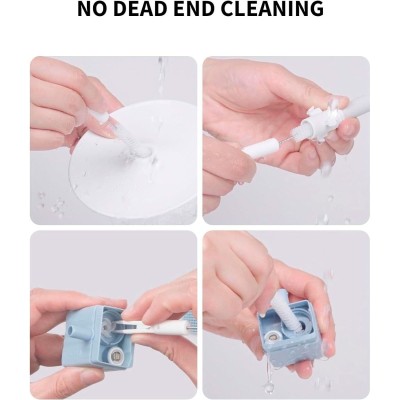 NO DEAD END CLEANING