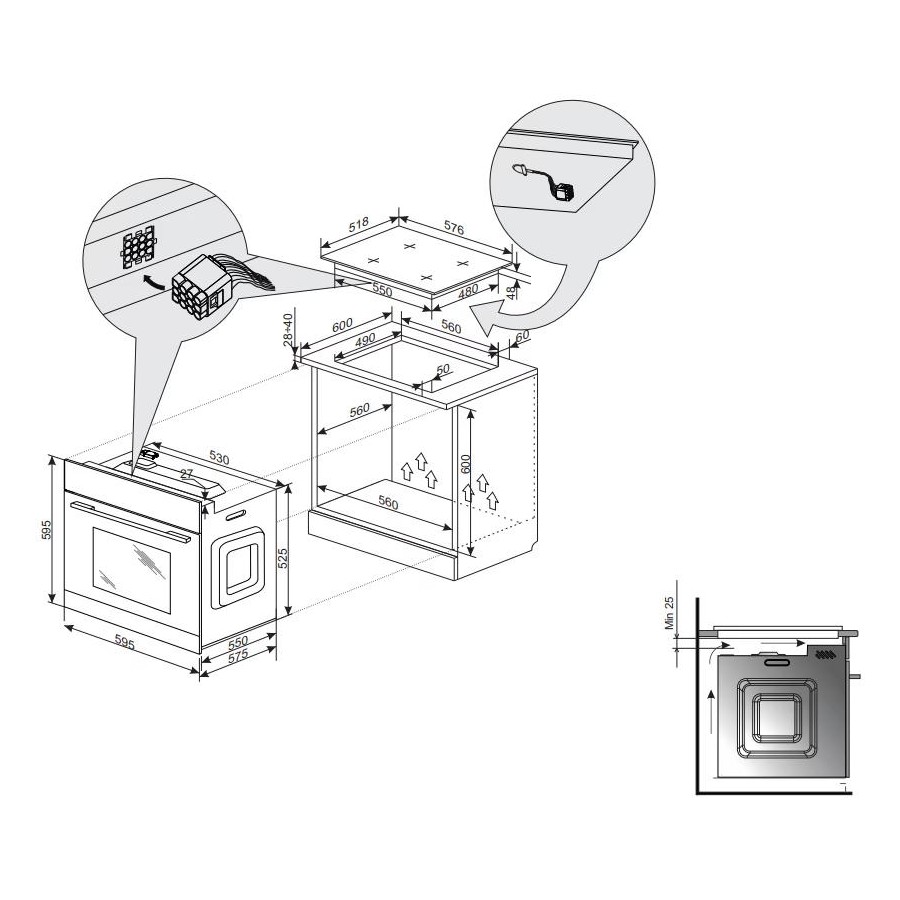 518
576
550
480
48
28÷40
600
490
560
60
50
560
600
560
530
27
595
525
595
550
575
Min 25