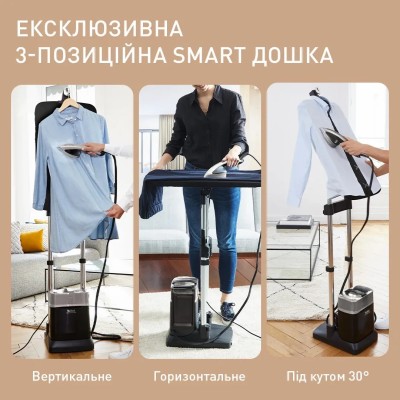 ЕКСКЛЮЗИВНА
3-ПОЗИЦІЙНА SMART ДОШКА

Вертикальне

Горизонтальне

Під кутом 30°