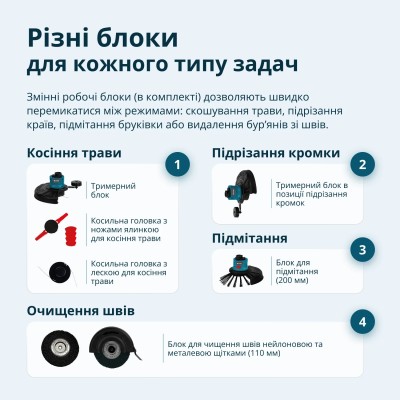 Різні блоки
для кожного типу задач

Змінні робочі блоки (в комплекті) дозволяють швидко перемикатися між режимами: скошування трави, підрізання країв, підмітання бруківки або видалення бур'янів зі швів.

Косіння трави

1

Тримерний блок

Косильна головка з ножами ялинкою для косіння трави

Косильна головка з лескою для косіння трави

Підрізання кромки

2

Тримерний блок в позиції підрізання кромок

Підмітання

3

Блок для підмітання (200 мм)

Очищення швів

4

Блок для чищення швів нейлоновою та металевою щітками (110 мм)