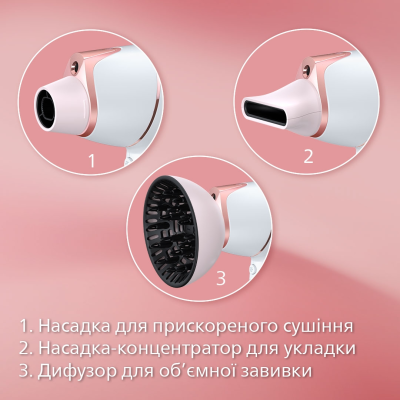 1
2
3
1. Насадка для прискореного сушіння
2. Насадка-концентратор для укладки
3. Дифузор для об'ємної завивки