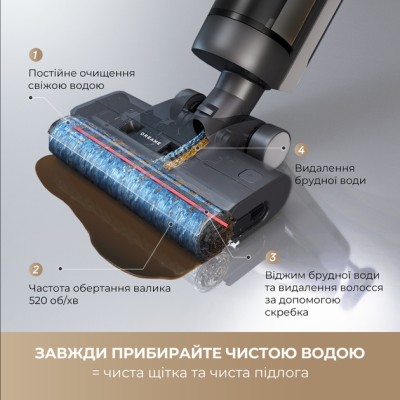 1
Постійне очищення свіжою водою

DREAME

4
Видалення брудної води

2
Частота обертання валика 520 об/хв

3
Віджим брудної води та видалення волосся за допомогою скребка

ЗАВЖДИ ПРИБИРАЙТЕ ЧИСТОЮ ВОДОЮ
= чиста щітка та чиста підлога