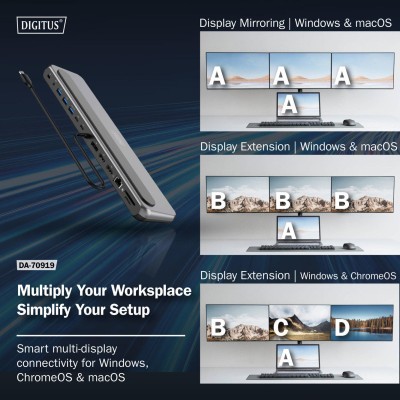 DIGITUS®

DA-70919

Multiply Your Workspace
Simplify Your Setup

Smart multi-display connectivity for Windows, ChromeOS & macOS

Display Mirroring | Windows & macOS

A A A
A

Display Extension | Windows & macOS

B B B
A

Display Extension | Windows & ChromeOS

B C D
A