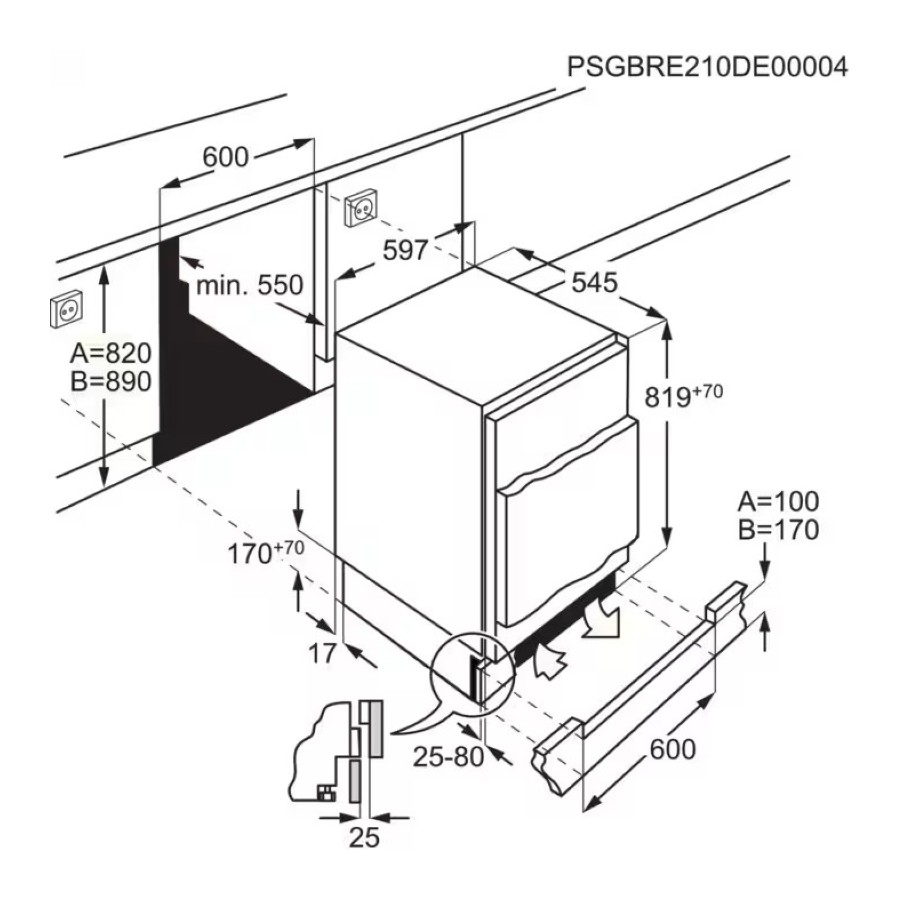 PSGBRE210DE00004

600

597

min. 550

545

A=820
B=890

$819^{+70}$

A=100
B=170

$170^{+70}$

17

25-80

600

25