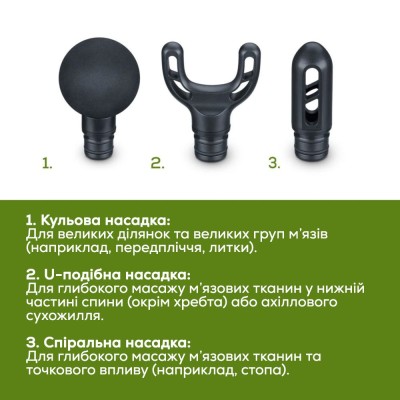 1.

2.

3.

1. Кульова насадка:
Для великих ділянок та великих груп м'язів (наприклад, передпліччя, литки).

2. U-подібна насадка:
Для глибокого масажу м'язових тканин у нижній частині спини (окрім хребта) або ахіллового сухожилля.

3. Спіральна насадка:
Для глибокого масажу м'язових тканин та точкового впливу (наприклад, стопа).