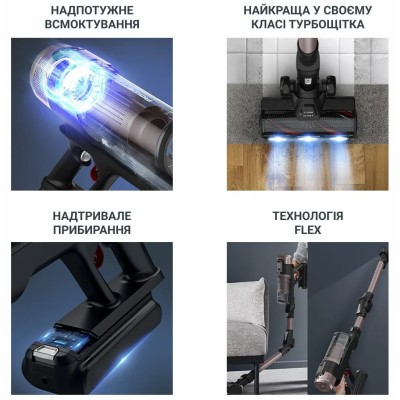 НАДПОТУЖНЕ ВСМОКТУВАННЯ

НАЙКРАЩА У СВОЄМУ КЛАСІ ТУРБОЩІТКА

НАДТРИВАЛЕ ПРИБИРАННЯ

ТЕХНОЛОГІЯ FLEX